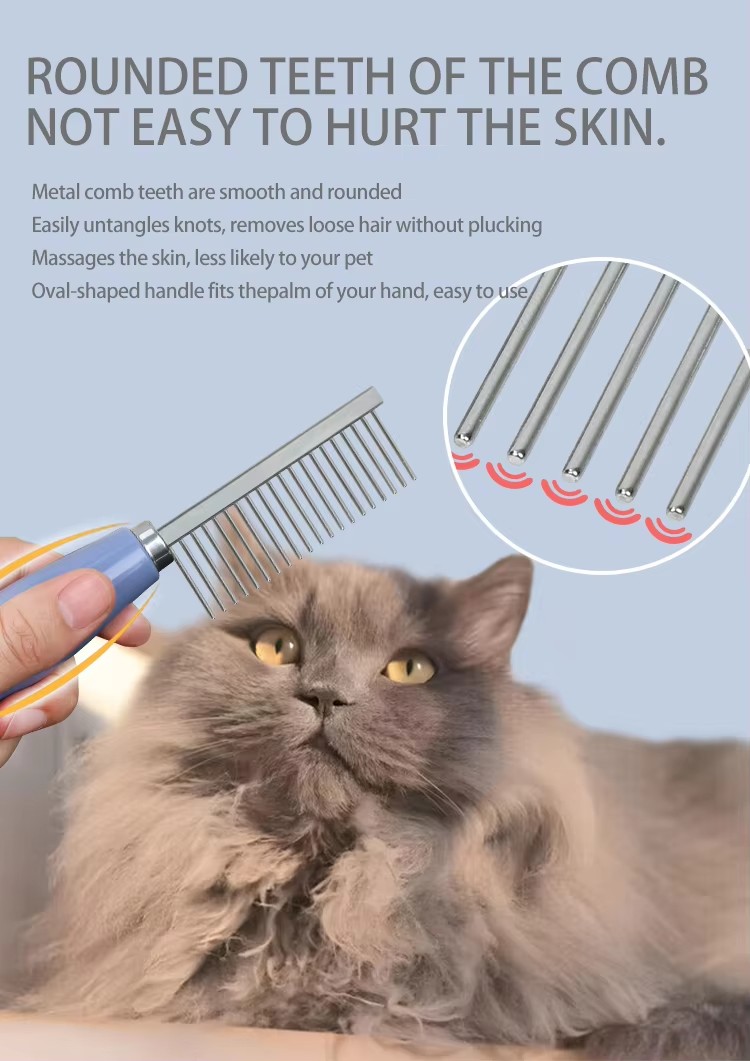 ROUNDED TEETH OF THE COMB NOT EASY TO HURT THE SKIN.

Metal comb teeth are smooth and rounded
Easily untangles knots, removes loose hair without plucking
Massages the skin, less likely to your pet
Oval-shaped handle fits thepalm of your hand, easy to use